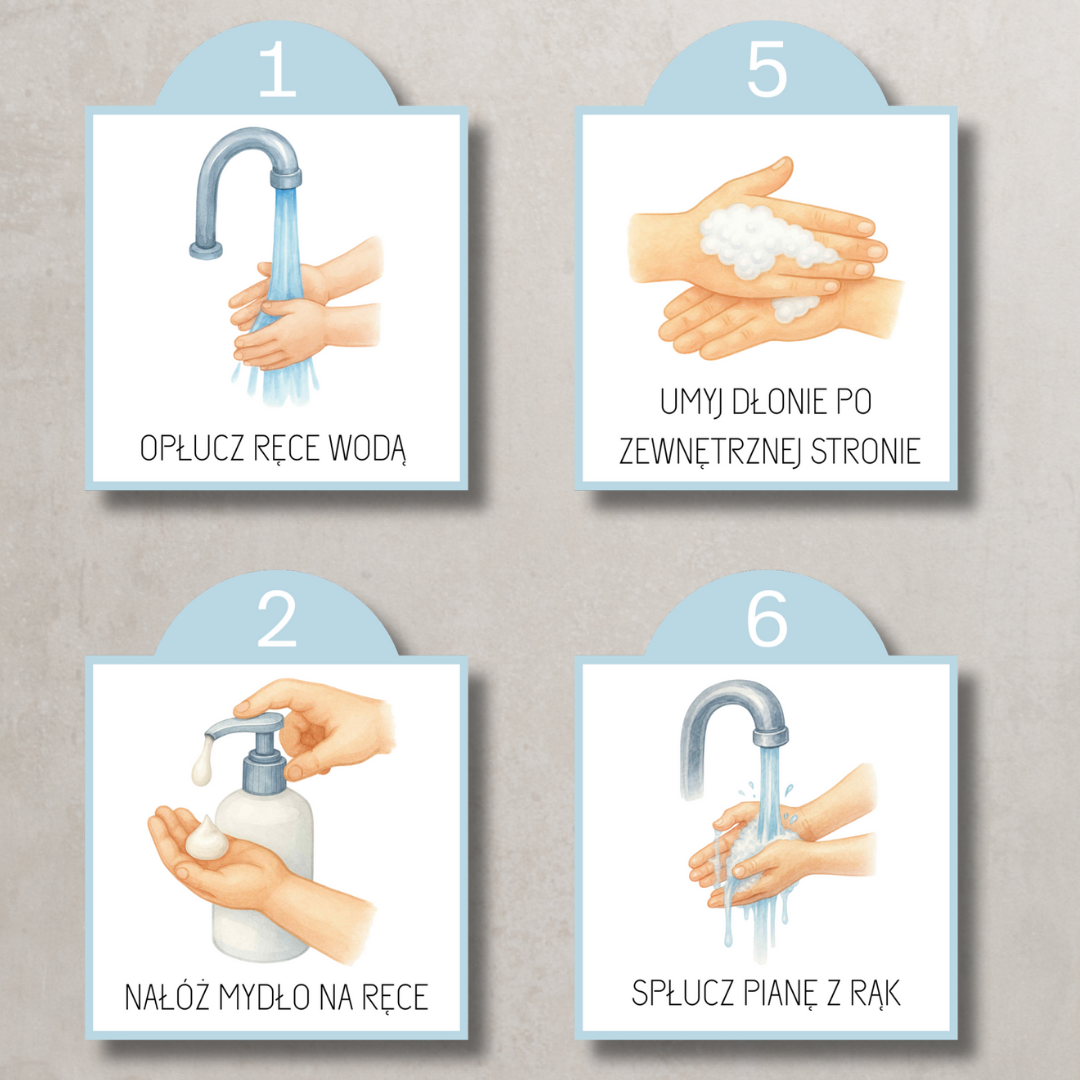 1

OPŁUCZ RĘCE WODĄ

5

UMYJ DŁONIE PO ZEWNĘTRZNEJ STRONIE

2

NAŁÓŻ MYDŁO NA RĘCE

6

SPŁUCZ PIANĘ Z RĄK